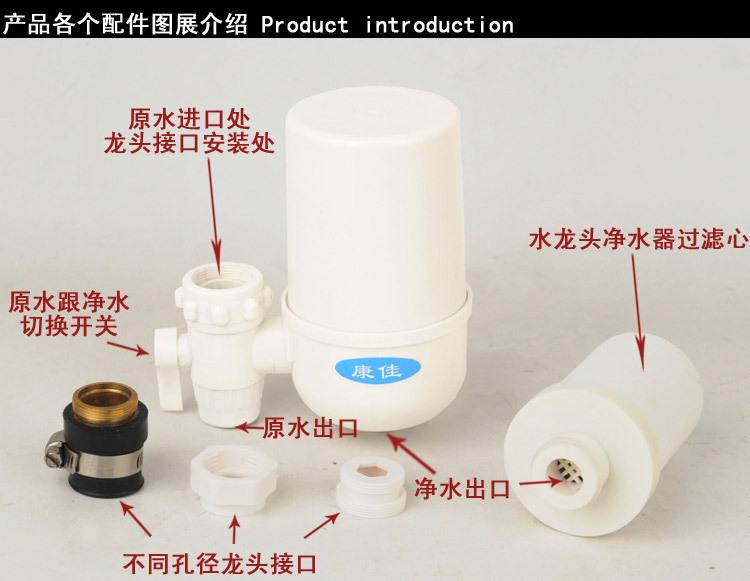 产品各个配件图展介绍 Product introduction

原水进口处
龙头接口安装处

水龙头净水器过滤心

原水跟净水
切换开关

康佳

原水出口

净水出口

不同孔径龙头接口